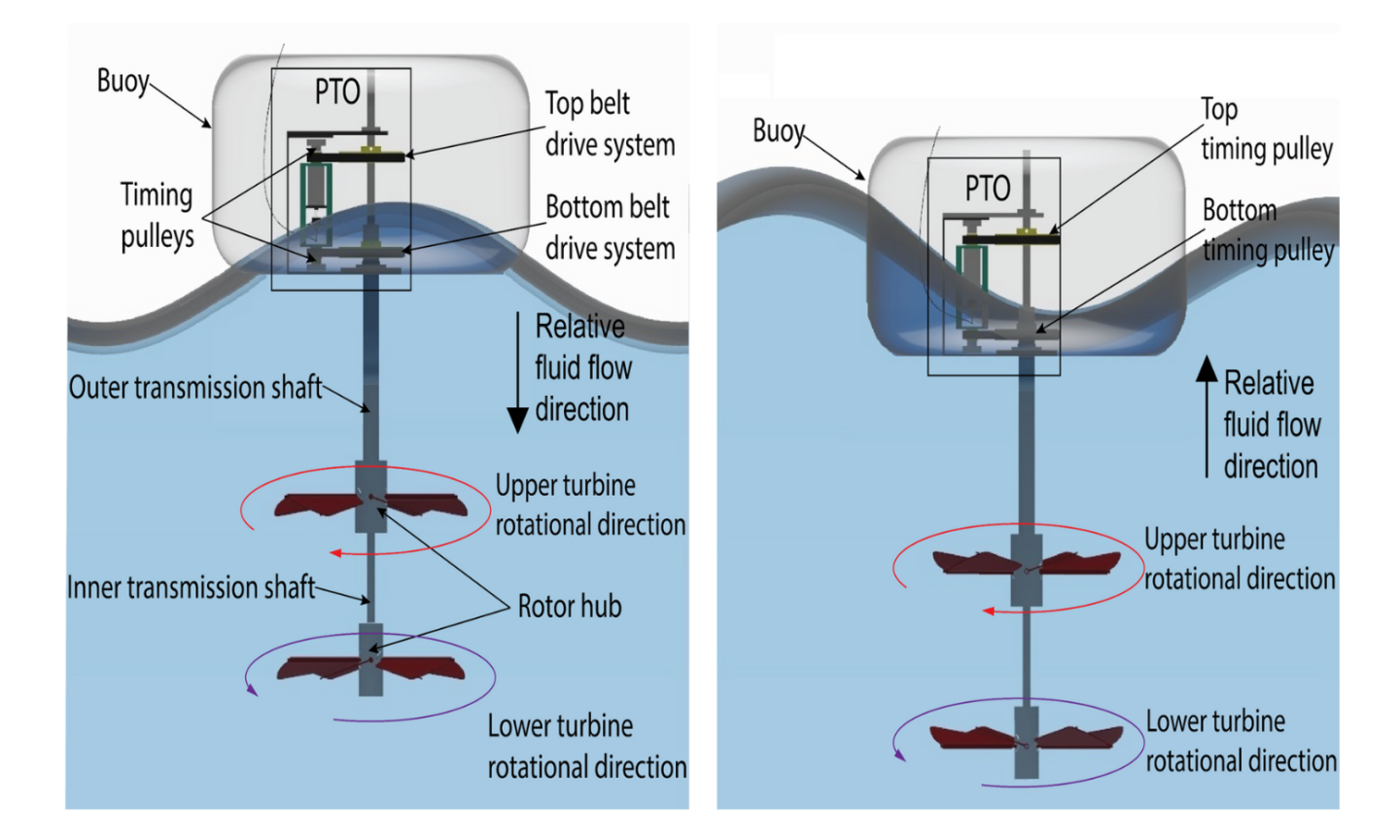 Buoy
PTO
Top belt drive system
Timing pulleys
Bottom belt drive system
Relative fluid flow direction
Outer transmission shaft
Upper turbine rotational direction
Inner transmission shaft
Rotor hub
Lower turbine rotational direction

Buoy
PTO
Top timing pulley
Bottom timing pulley
Relative fluid flow direction
Upper turbine rotational direction
Lower turbine rotational direction