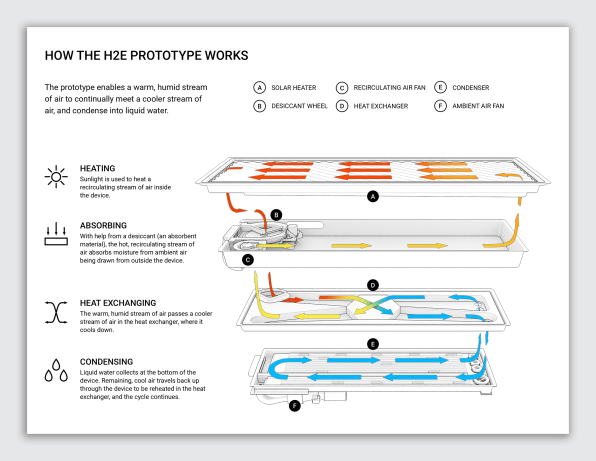 HOW THE H2E PROTOTYPE WORKS

The prototype enables a warm, humid stream of air to continually meet a cooler stream of air, and condense into liquid water.

A SOLAR HEATER
B DESICCANT WHEEL
C RECIRCULATING AIR FAN
D HEAT EXCHANGER
E CONDENSER
F AMBIENT AIR FAN

HEATING
Sunlight is used to heat a recirculating stream of air inside the device.

ABSORBING
With help from a desiccant (an absorbent material), the hot, recirculating stream of air absorbs moisture from ambient air being drawn from outside the device.

HEAT EXCHANGING
The warm, humid stream of air passes a cooler stream of air in the heat exchanger, where it cools down.

CONDENSING
Liquid water collects at the bottom of the device. Remaining, cool air travels back up through the device to be reheated in the heat exchanger, and the cycle continues.

A
B
C
D
E
F